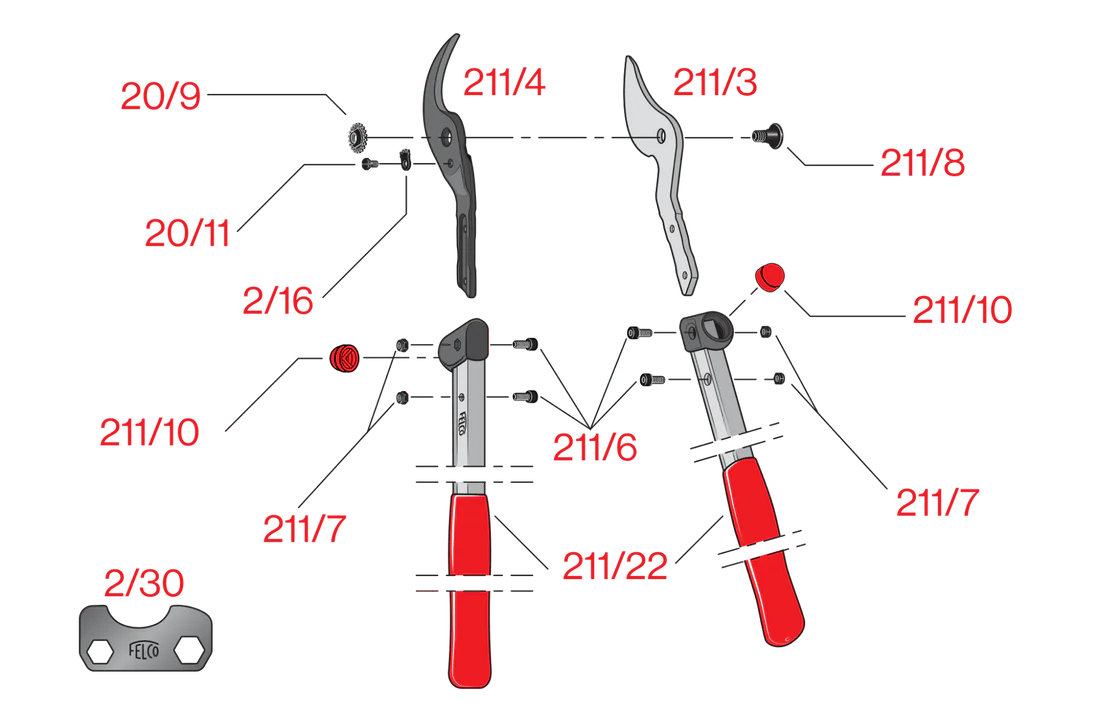 20/9
211/4
211/3
211/8
20/11
2/16
211/10
211/10
FELCO
211/6
211/7
211/7
211/22
2/30
FELCO